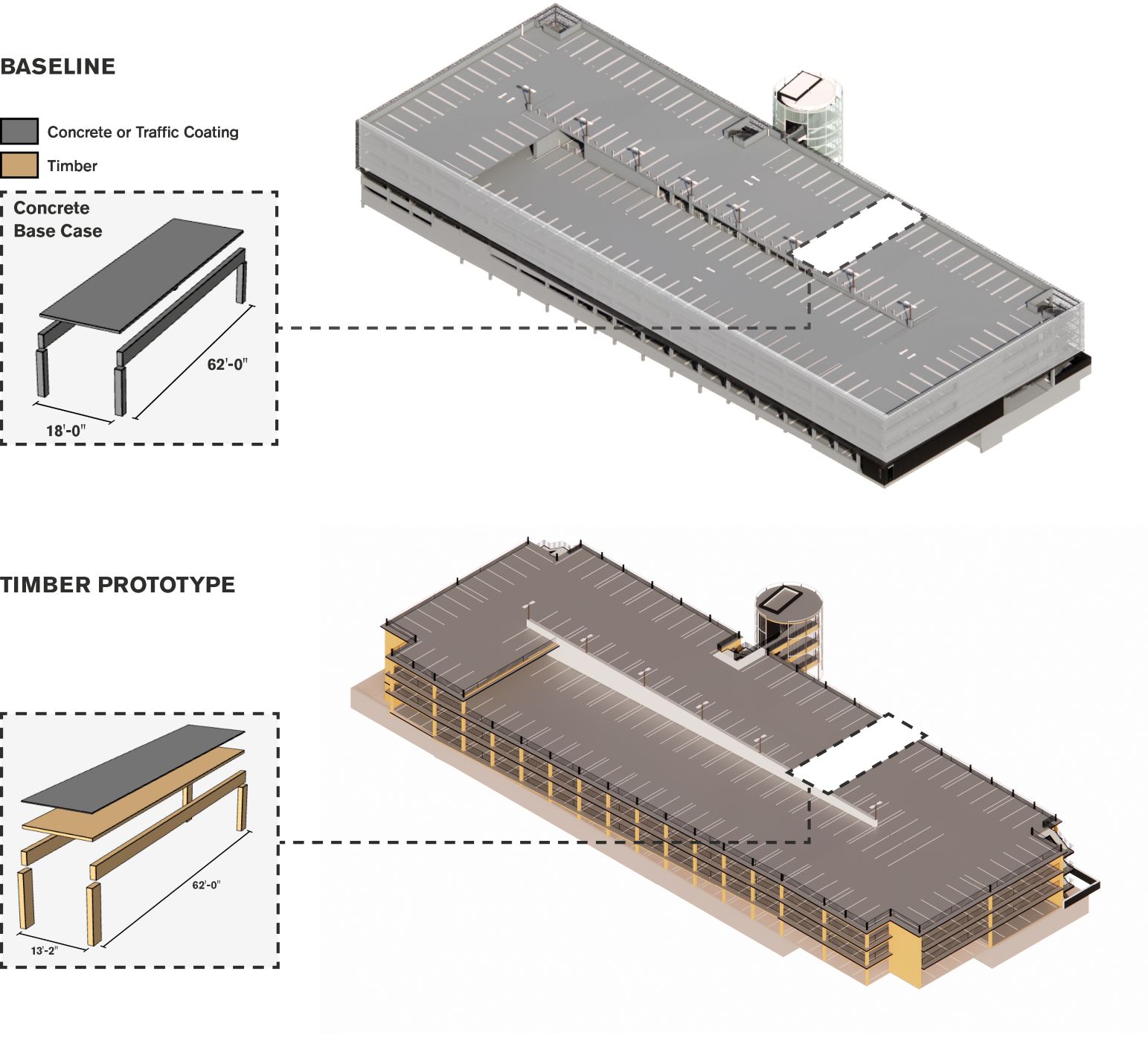 BASELINE

Concrete or Traffic Coating

Timber

Concrete Base Case

62'-0"

18'-0"

TIMBER PROTOTYPE

62'-0"

13'-2"